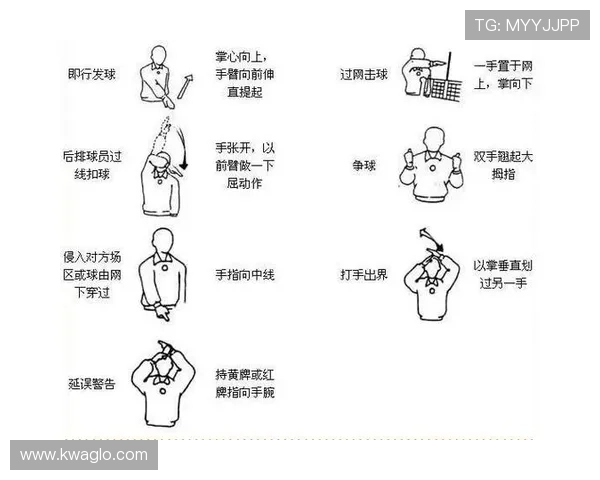 TG: MYYJJPP

即行发球

掌心向上，手臂向前伸直提起

后排球员过线扣球

手张开，以前臂做一下屈动作

侵入对方场区或球由网下穿过

手指向中线

延误警告

持黄牌或红牌指向手腕

过网击球

一手置于网上，掌向下

争球

双手翘起大拇指

打手出界

以掌垂直划过另一手

www.kwaglo.com